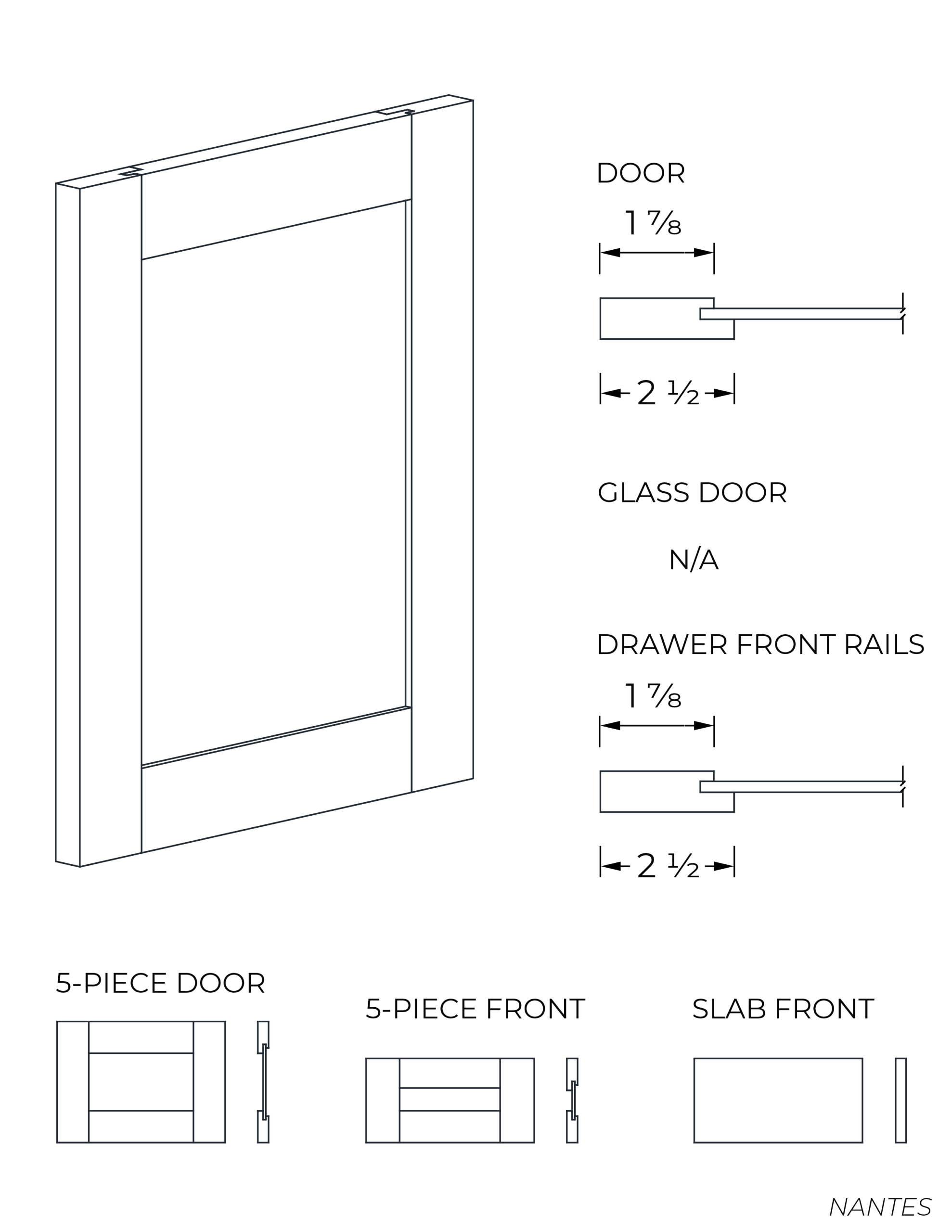 DOOR

1 ⅞

2 ½

GLASS DOOR

N/A

DRAWER FRONT RAILS

1 ⅞

2 ½

5-PIECE DOOR

5-PIECE FRONT

SLAB FRONT

NANTES