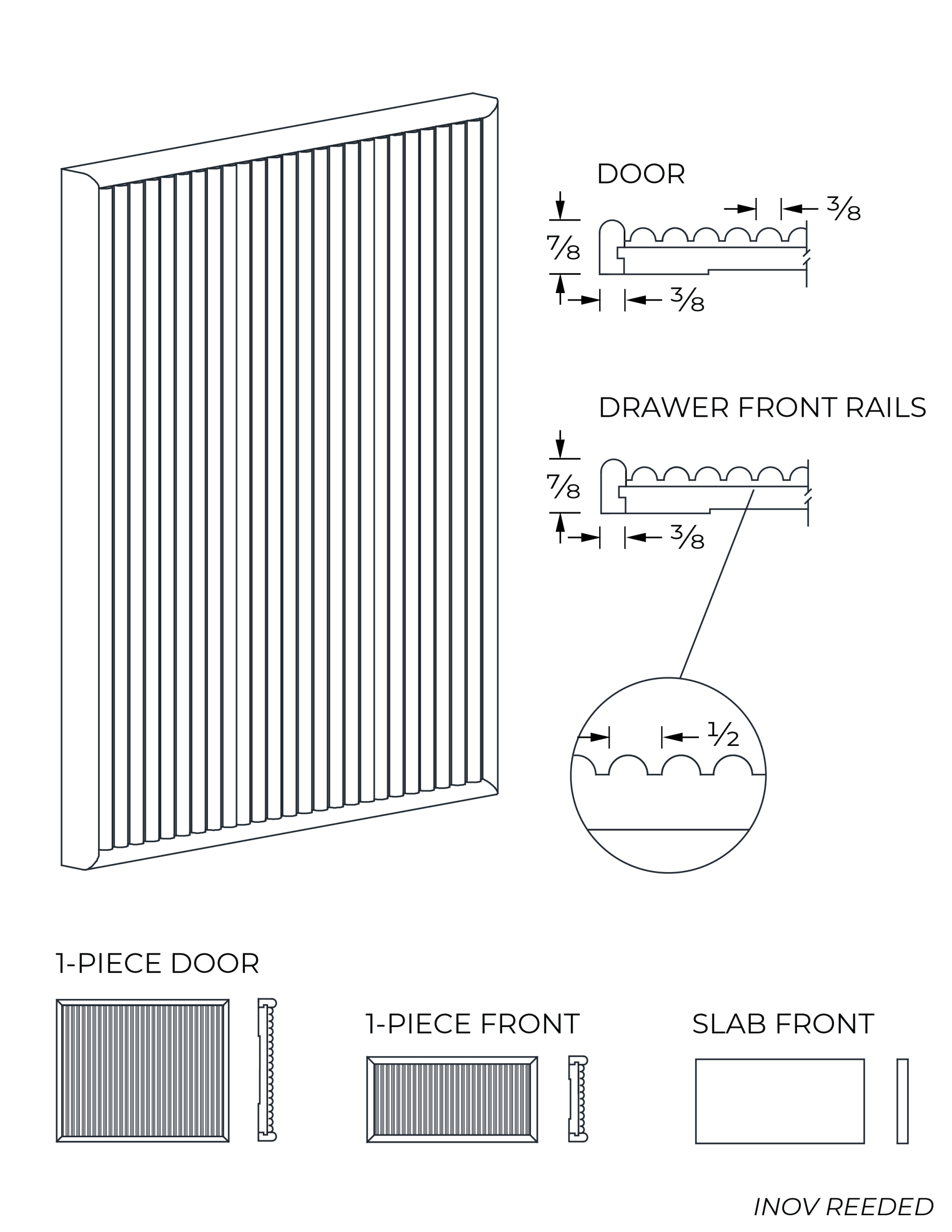 DOOR

$\frac{3}{8}$

$\frac{7}{8}$

$\frac{3}{8}$

DRAWER FRONT RAILS

$\frac{7}{8}$

$\frac{3}{8}$

$\frac{1}{2}$

1-PIECE DOOR

1-PIECE FRONT

SLAB FRONT

INOV REEDED