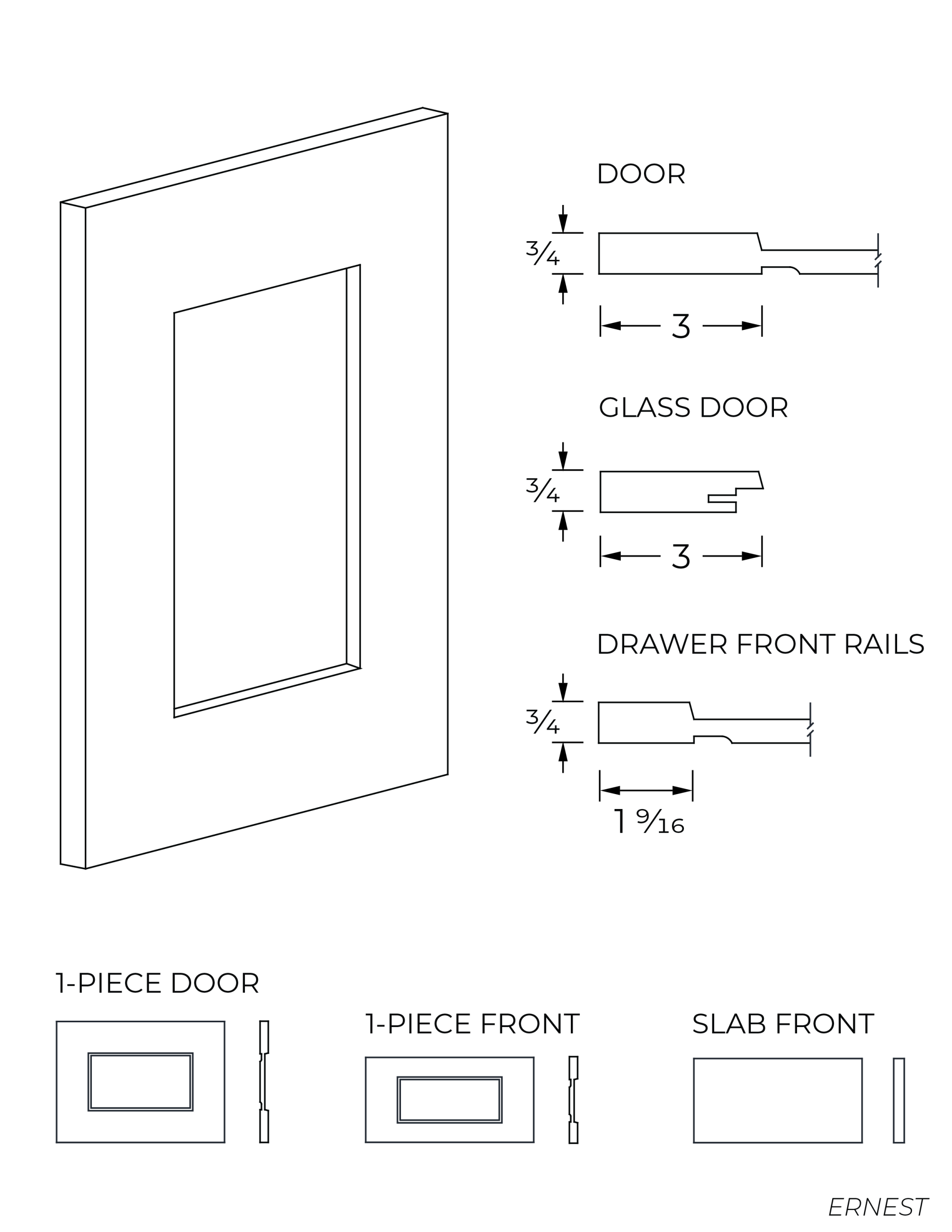 DOOR

$\frac{3}{4}$

3

GLASS DOOR

$\frac{3}{4}$

3

DRAWER FRONT RAILS

$\frac{3}{4}$

$1\frac{9}{16}$

1-PIECE DOOR

1-PIECE FRONT

SLAB FRONT

ERNEST